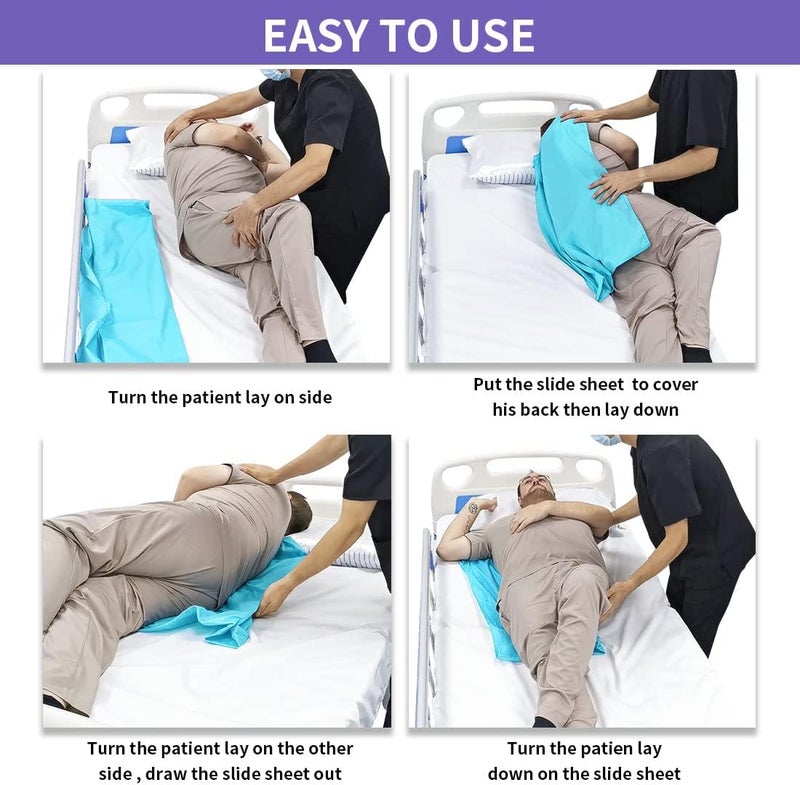 EASY TO USE

Turn the patient lay on side

Put the slide sheet to cover his back then lay down

Turn the patient lay on the other side , draw the slide sheet out

Turn the patien lay down on the slide sheet